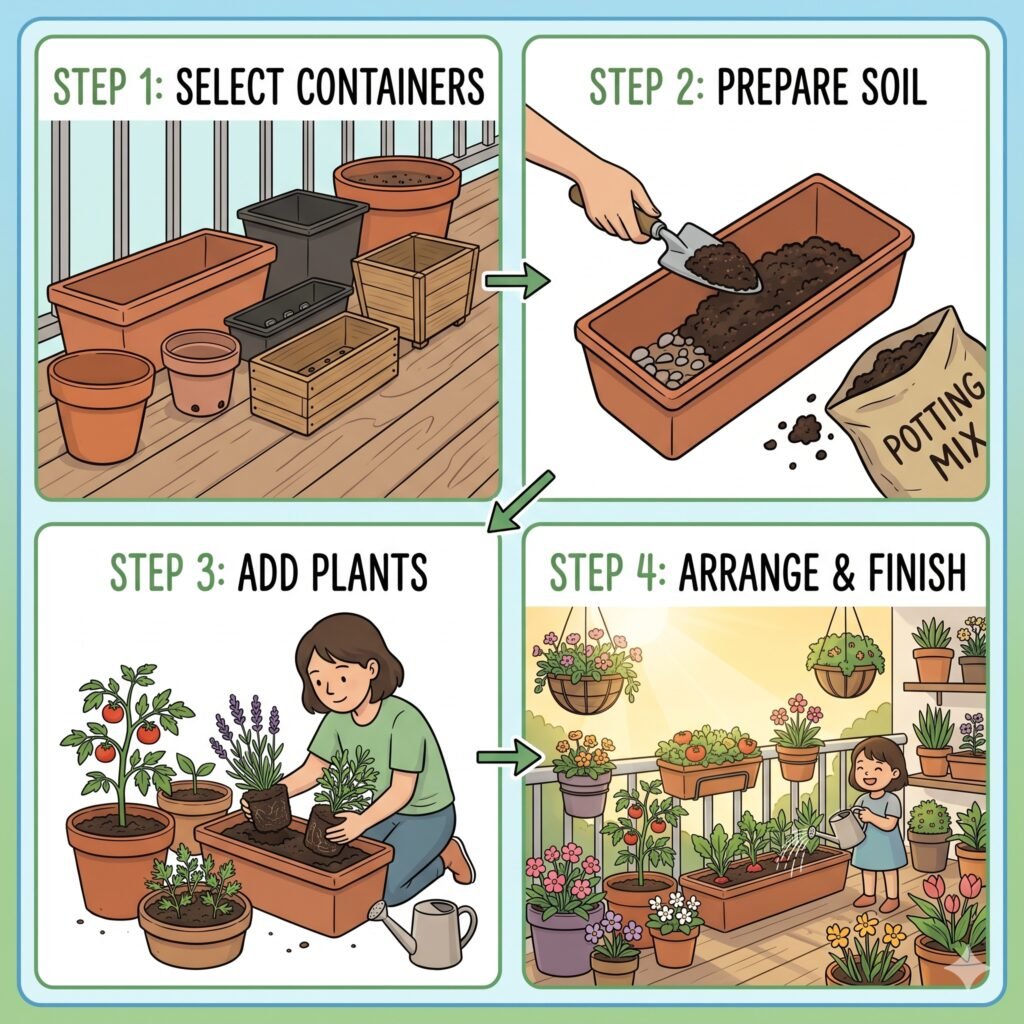 STEP 1: SELECT CONTAINERS

STEP 2: PREPARE SOIL

POTTING MIX

STEP 3: ADD PLANTS

STEP 4: ARRANGE & FINISH