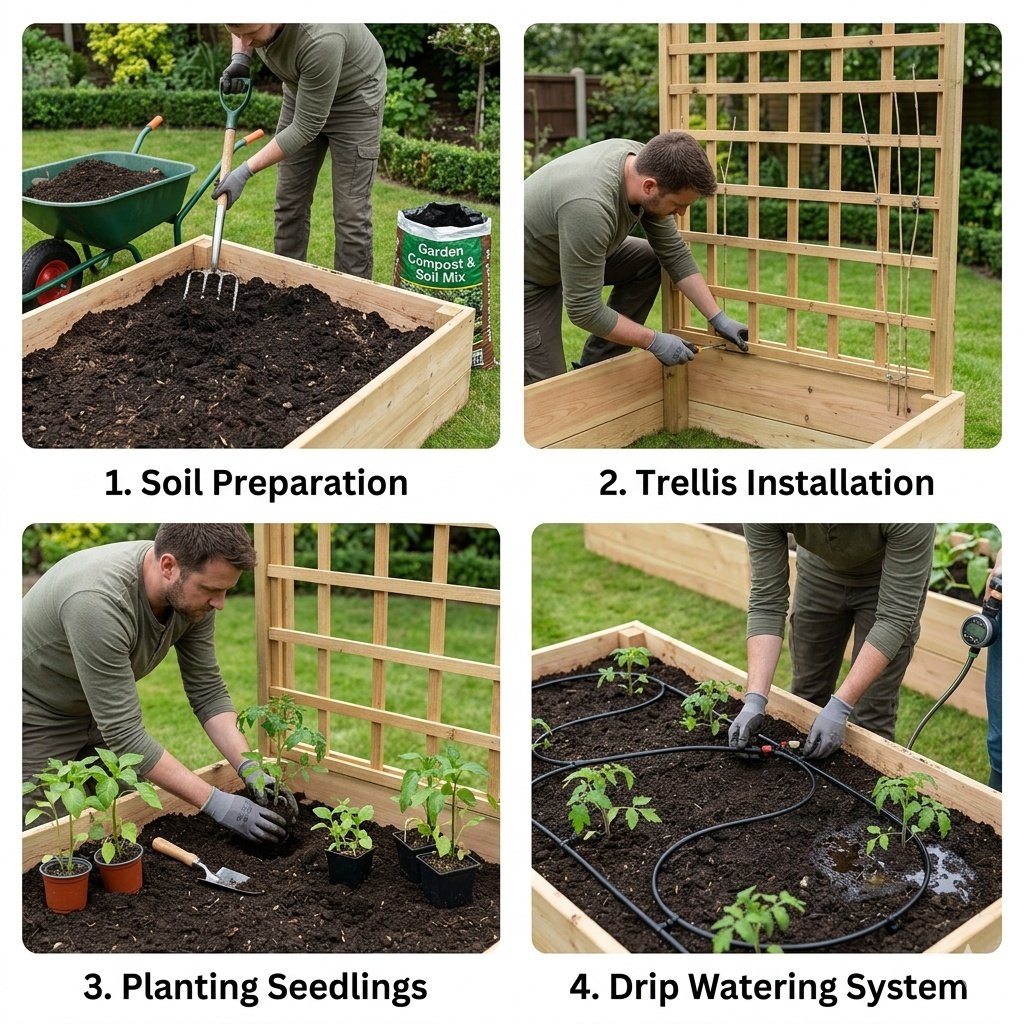 Garden Compost & Soil Mix

1. Soil Preparation

2. Trellis Installation

3. Planting Seedlings

4. Drip Watering System