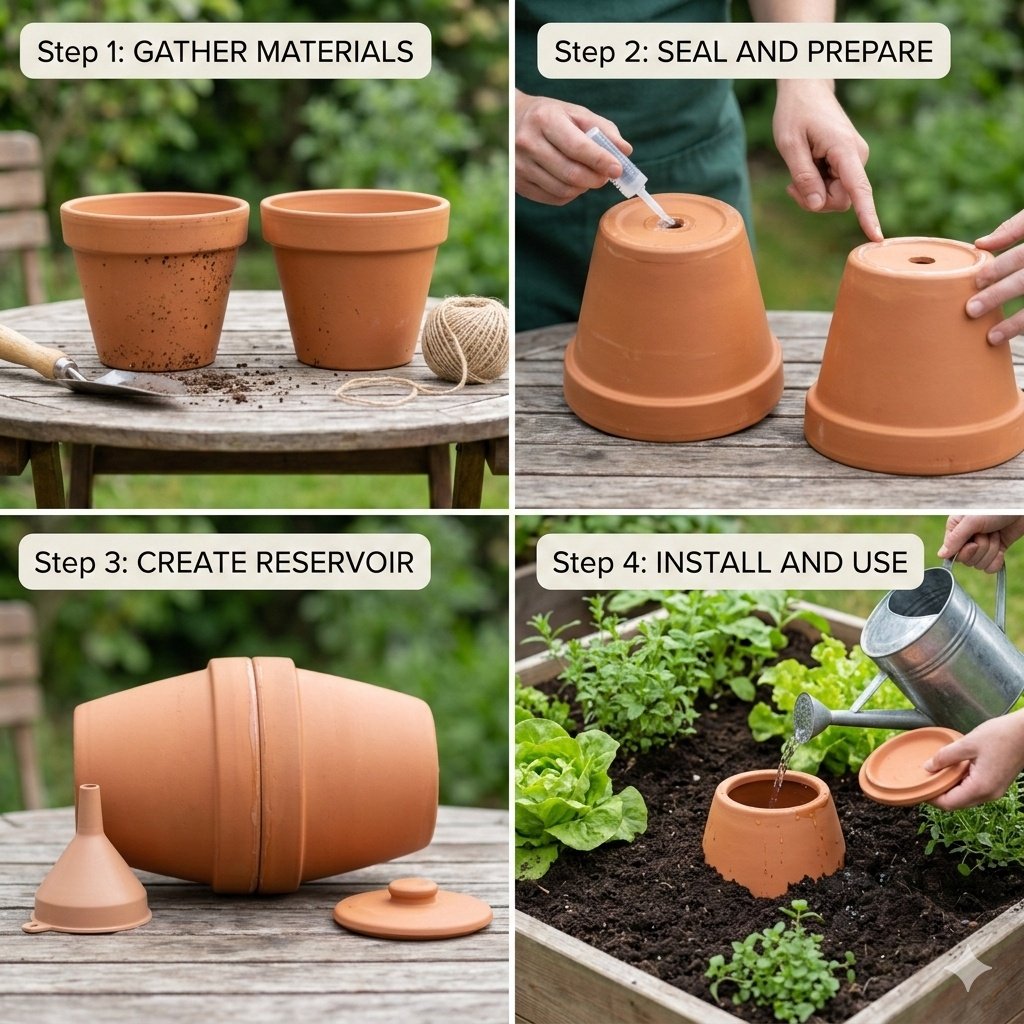 Step 1: GATHER MATERIALS

Step 2: SEAL AND PREPARE

Step 3: CREATE RESERVOIR

Step 4: INSTALL AND USE