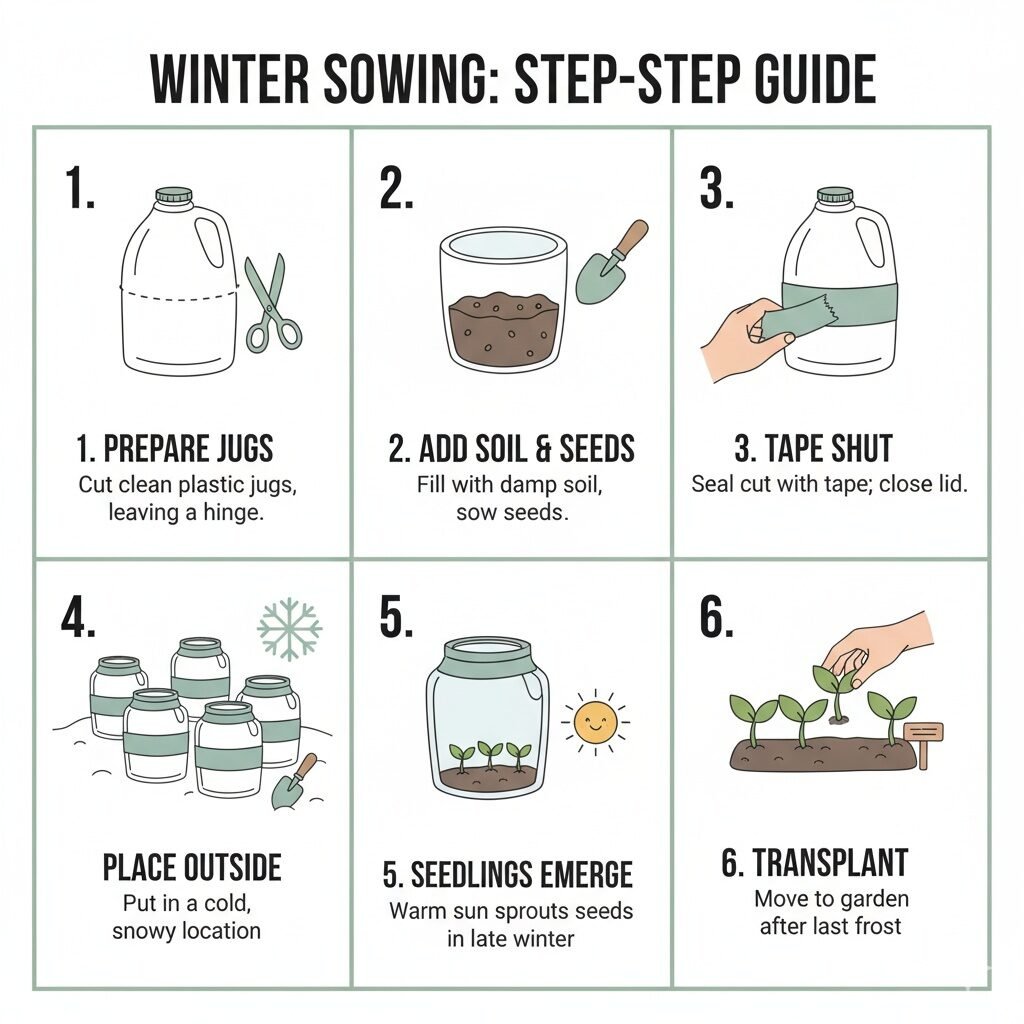 WINTER SOWING: STEP-STEP GUIDE

1.

1. PREPARE JUGS
Cut clean plastic jugs, leaving a hinge.

2.

2. ADD SOIL & SEEDS
Fill with damp soil, sow seeds.

3.

3. TAPE SHUT
Seal cut with tape; close lid.

4.

PLACE OUTSIDE
Put in a cold, snowy location

5.

5. SEEDLINGS EMERGE
Warm sun sprouts seeds in late winter

6.

6. TRANSPLANT
Move to garden after last frost