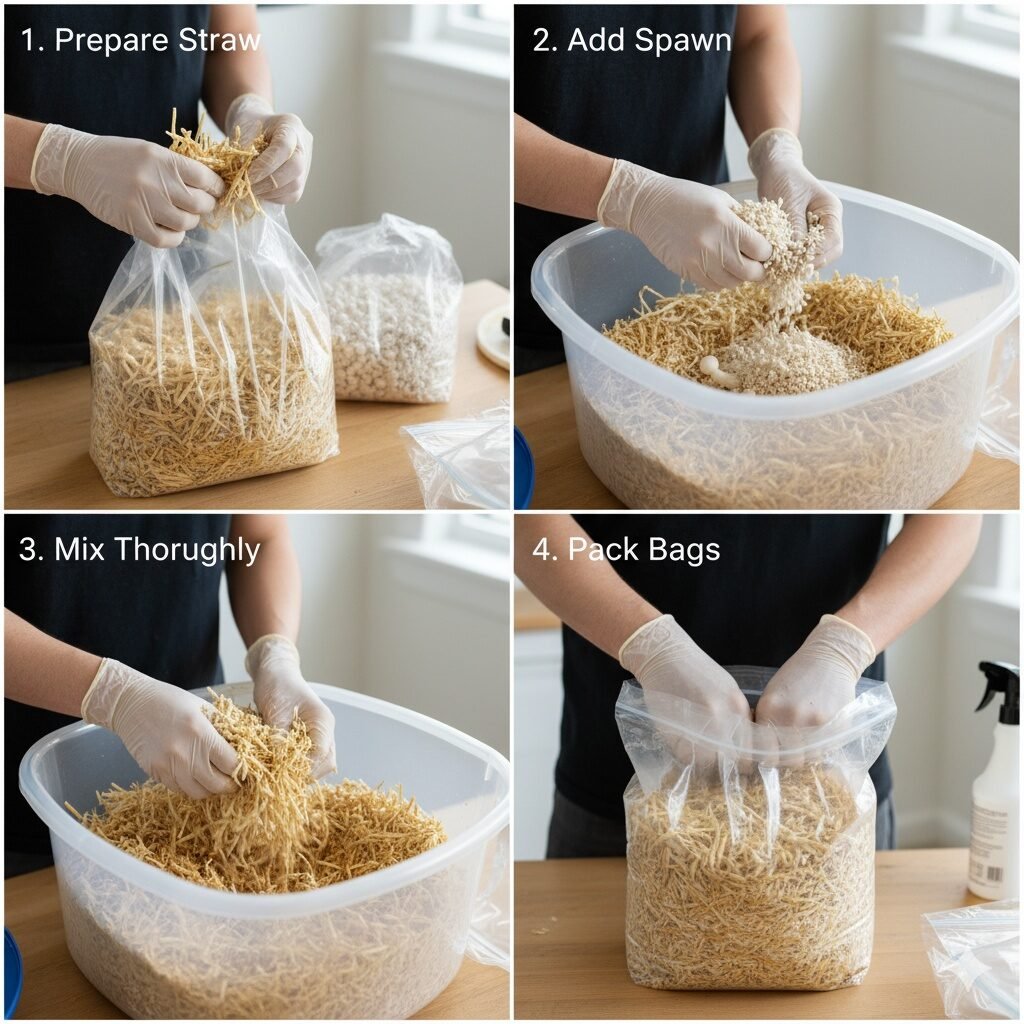 1. Prepare Straw

2. Add Spawn

3. Mix Thorughly

4. Pack Bags